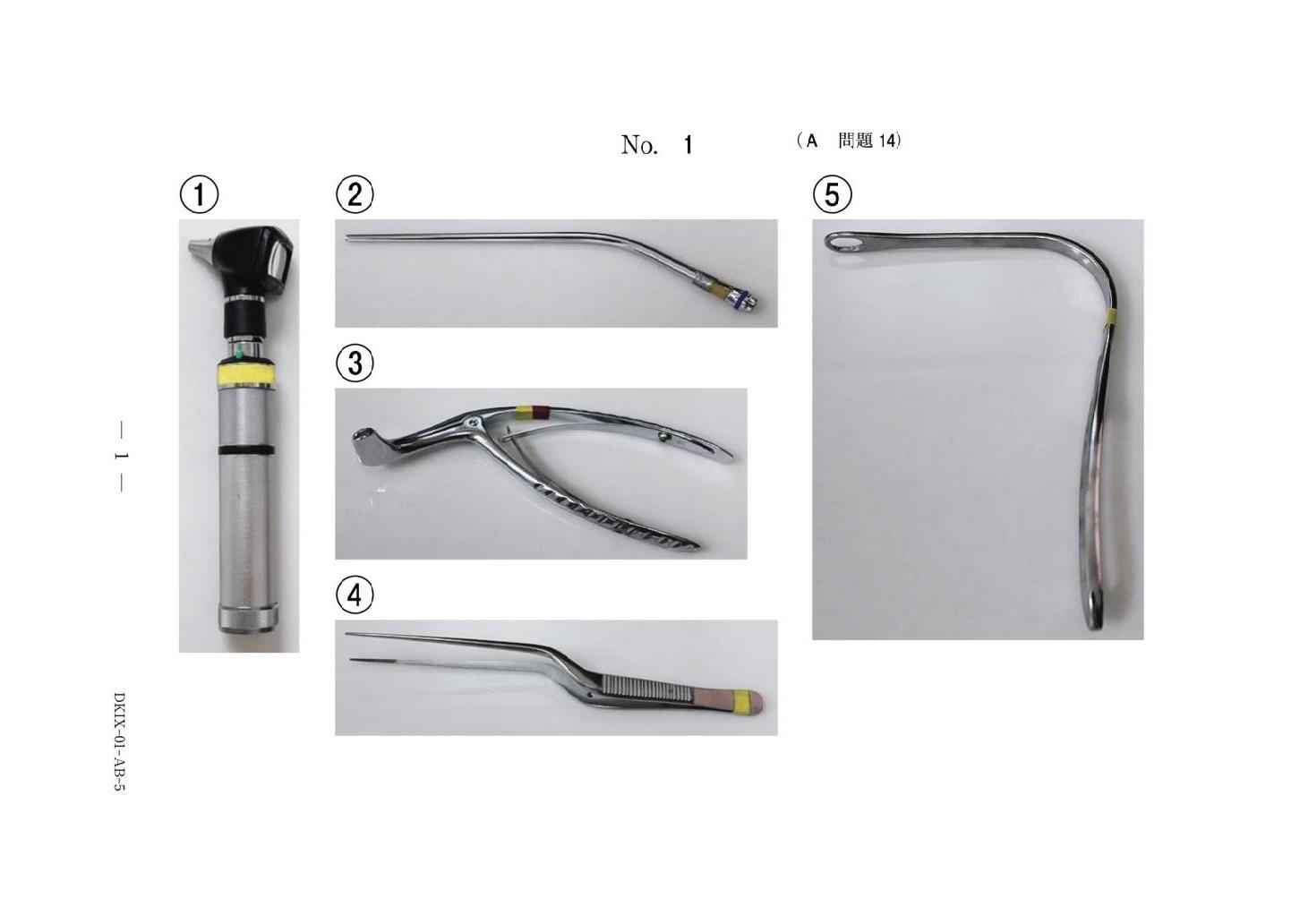 No. 1 （A 問題 14）

①

②

③

④

⑤

— 1 —

DKIX-01-AB-5